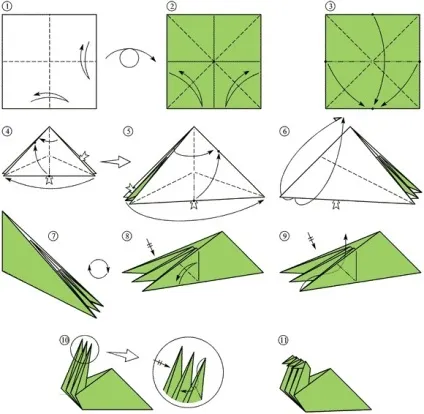 ①
②
③
④
⑤
⑥
⑦
⑧
⑨
⑩
⑪