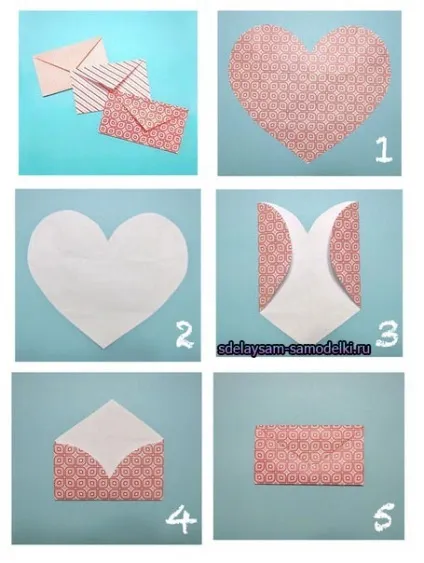 1

2

3

sdelaysam-samodelki.ru

4

5