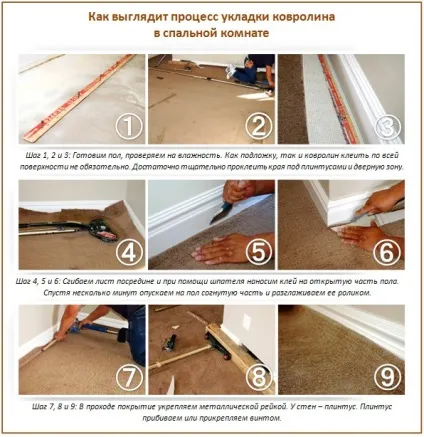 Как выглядит процесс укладки ковролина в спальной комнате

1

2

3

Шаг 1, 2 и 3: Готовим пол, проверяем на влажность. Как подложку, так и ковролин клеить по всей поверхности не обязательно. Достаточно тщательно проклеить края под плинтусами и дверную зону.

4

5

6

Шаг 4, 5 и 6: Сгибаем лист посредине и при помощи шпателя наносим клей на открытую часть пола. Спустя несколько минут опускаем на пол согнутую часть и разглаживаем ее роликом.

7

8

9

Шаг 7, 8 и 9: В проходе покрытие укрепляем металлической рейкой. У стен – плинтус. Плинтус прибиваем или прикрепляем винтом.