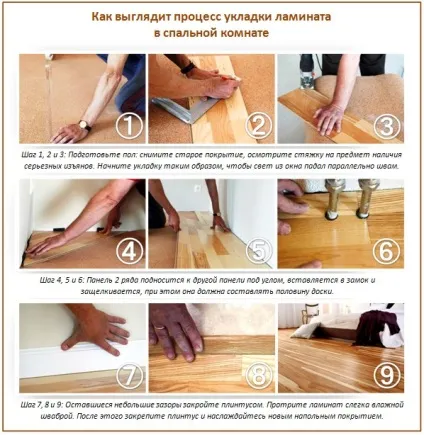 Как выглядит процесс укладки ламината в спальной комнате

1

2

3

Шаг 1, 2 и 3: Подготовьте пол: снимите старое покрытие, осмотрите стяжку на предмет наличия серьезных изъянов. Начните укладку таким образом, чтобы свет из окна падал параллельно швам.

4

5

6

Шаг 4, 5 и 6: Панель 2 ряда подносится к другой панели под углом, вставляется в замок и защелкивается, при этом она должна составлять половину доски.

7

8

9

Шаг 7, 8 и 9: Оставшиеся небольшие зазоры закройте плинтусом. Протрите ламинат слегка влажной шваброй. После этого закрепите плинтус и наслаждайтесь новым напольным покрытием.