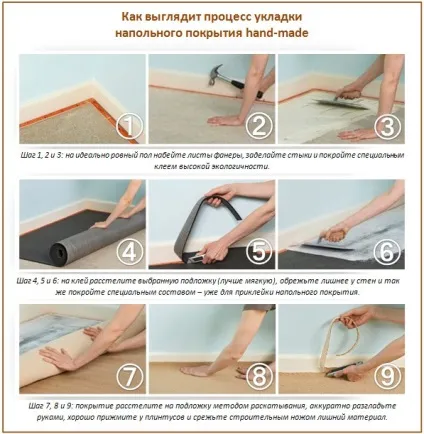 Как выглядит процесс укладки напольного покрытия hand-made

1

2

3

Шаг 1, 2 и 3: на идеально ровный пол набейте листы фанеры, заделайте стыки и покройте специальным клеем высокой экологичности.

4

5

6

Шаг 4, 5 и 6: на клей расстелите выбранную подложку (лучше мягкую), обрежьте лишнее у стен и так же покройте специальным составом – уже для приклейки напольного покрытия.

7

8

9

Шаг 7, 8 и 9: покрытие расстелите на подложку методом раскатывания, аккуратно разгладьте руками, хорошо прижмите у плинтусов и срежьте строительным ножом лишний материал.