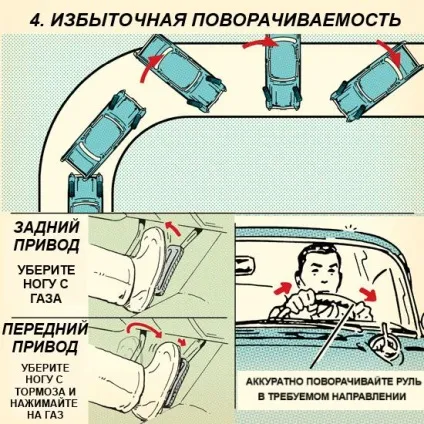 4. ИЗБЫТОЧНАЯ ПОВОРАЧИВАЕМОСТЬ

ЗАДНИЙ ПРИВОД

УБЕРИТЕ НОГУ С ГАЗА

ПЕРЕДНИЙ ПРИВОД

УБЕРИТЕ НОГУ С ТОРМОЗА И НАЖИМАЙТЕ НА ГАЗ

АККУРАТНО ПОВОРАЧИВАЙТЕ РУЛЬ В ТРЕБУЕМОМ НАПРАВЛЕНИИ