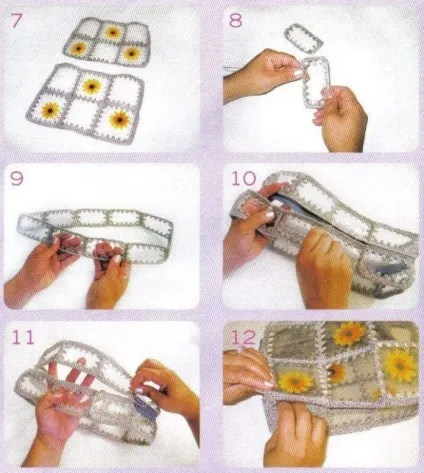 7

8

9

10

11

12