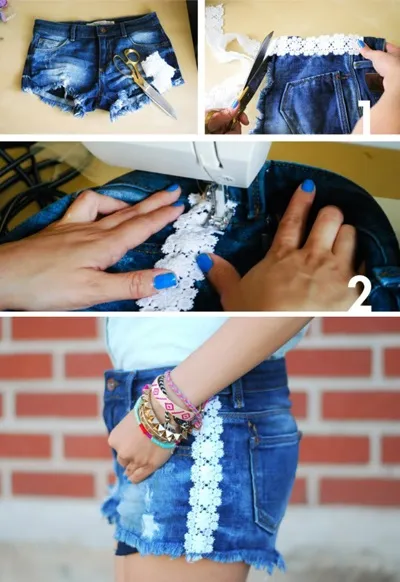 1

2