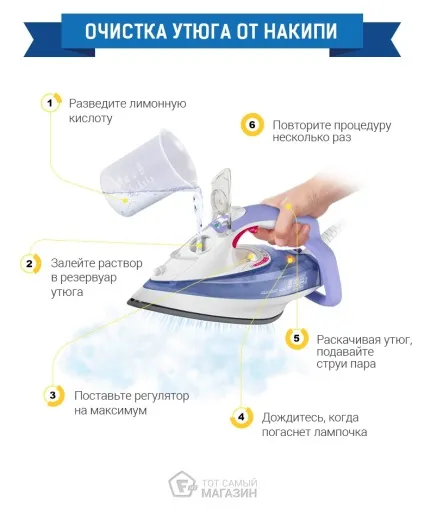 ОЧИСТКА УТЮГА ОТ НАКИПИ

1 Разведите лимонную кислоту

6 Повторите процедуру несколько раз

2 Залейте раствор в резервуар утюга

5 Раскачивая утюг, подавайте струи пара

3 Поставьте регулятор на максимум

4 Дождитесь, когда погаснет лампочка

ТОТ САМЫЙ МАГАЗИН