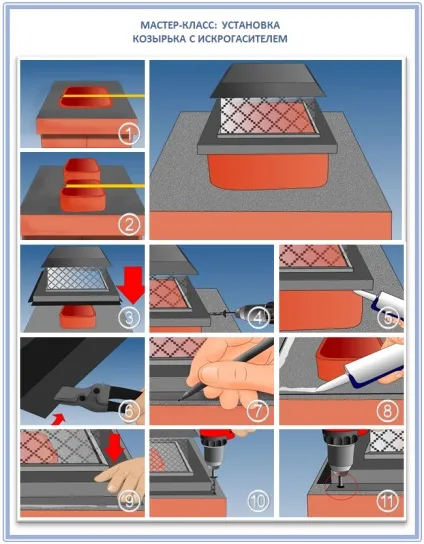 МАСТЕР-КЛАСС: УСТАНОВКА
КОЗЫРЬКА С ИСКРОГАСИТЕЛЕМ

1
2
3
4
5
6
7
8
9
10
11