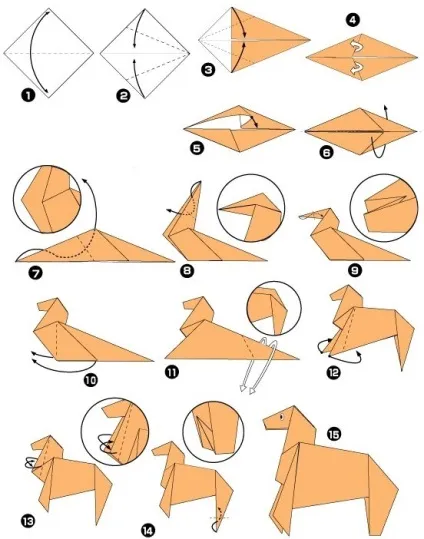 1
2
3
4
5
6
7
8
9
10
11
12
13
14
15