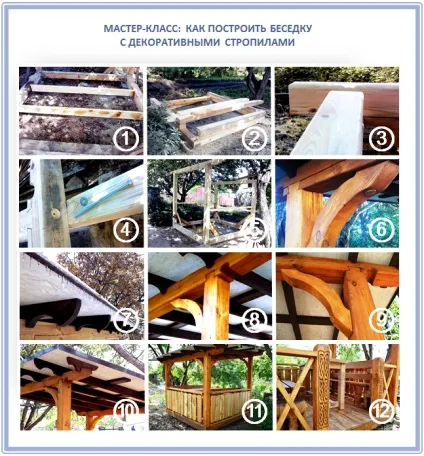 МАСТЕР-КЛАСС: КАК ПОСТРОИТЬ БЕСЕДКУ С ДЕКОРАТИВНЫМИ СТРОПИЛАМИ

1
2
3
4
5
6
7
8
9
10
11
12