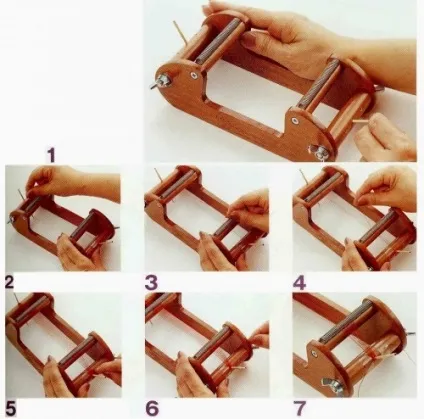 1
2
3
4
5
6
7