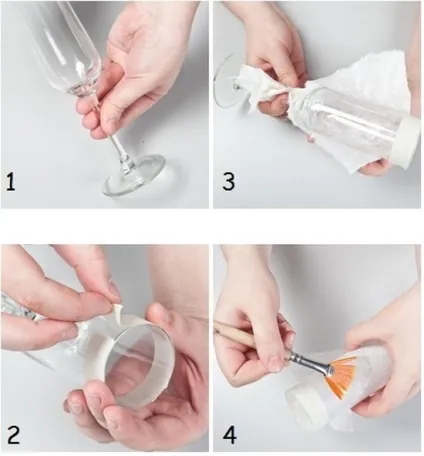 1

3

2

4