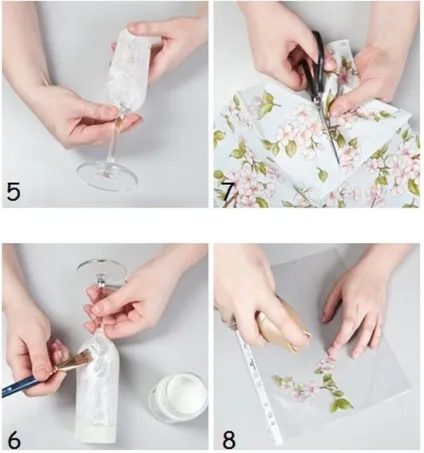 5

7

6

8