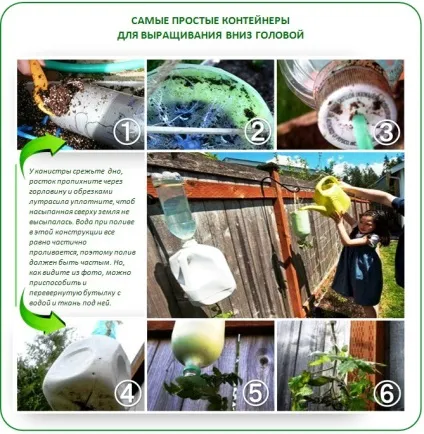 САМЫЕ ПРОСТЫЕ КОНТЕЙНЕРЫ
ДЛЯ ВЫРАЩИВАНИЯ ВНИЗ ГОЛОВОЙ

①

②

③

У канистры срежьте дно, росток пропихните через горловину и обрезками лутрасила уплотните, чтоб насыпанная сверху земля не высыпалась. Вода при поливе в этой конструкции все равно частично проливается, поэтому полив должен быть частым. Но, как видите из фото, можно приспособить и перевернутую бутылку с водой и ткань под ней.

④

⑤

⑥