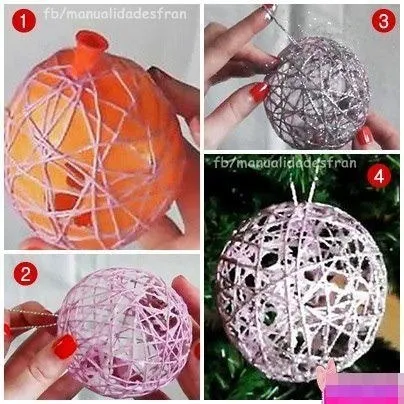 1
fb/manualidadesfran
3
fb/manualidadesfran
4
2