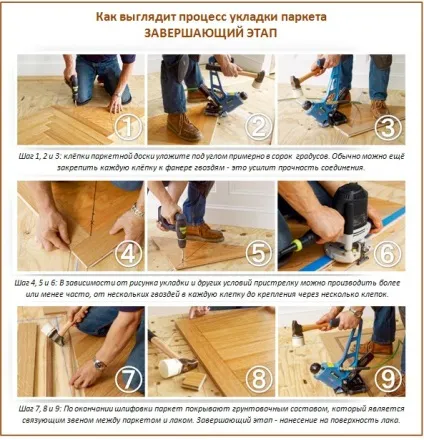 Как выглядит процесс укладки паркета
ЗАВЕРШАЮЩИЙ ЭТАП

1
2
3

Шаг 1, 2 и 3: клёпки паркетной доски уложите под углом примерно в сорок градусов. Обычно можно ещё закрепить каждую клёпку к фанере гвоздям - это усилит прочность соединения.

4
5
6

Шаг 4, 5 и 6: В зависимости от рисунка укладки и других условий пристрелку можно производить более или менее часто, от нескольких гвоздей в каждую клепку до крепления через несколько клепок.

7
8
9

Шаг 7, 8 и 9: По окончании шлифовки паркет покрывают грунтовочным составом, который является связующим звеном между паркетом и лаком. Завершающий этап - нанесение на поверхность лака.