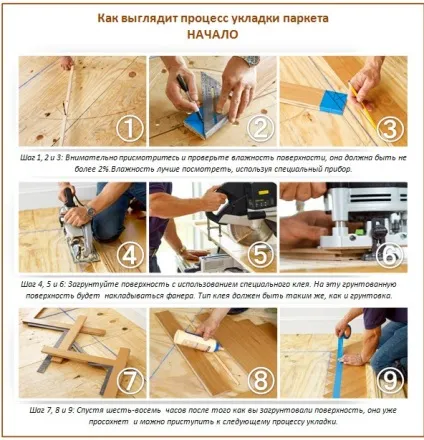 Как выглядит процесс укладки паркета
НАЧАЛО

1

2

3

Шаг 1, 2 и 3: Внимательно присмотритесь и проверьте влажность поверхности, она должна быть не более 2%.Влажность лучше посмотреть, используя специальный прибор.

4

5

6

Шаг 4, 5 и 6: Загрунтуйте поверхность с использованием специального клея. На эту грунтованную поверхность будет накладываться фанера. Тип клея должен быть таким же, как и грунтовка.

7

8

9

Шаг 7, 8 и 9: Спустя шесть-восемь часов после того как вы загрунтовали поверхность, она уже просохнет и можно приступить к следующему процессу укладки.