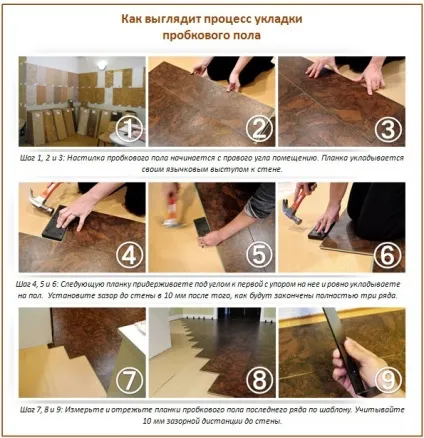 Как выглядит процесс укладки пробкового пола

1

2

3

Шаг 1, 2 и 3: Настилка пробкового пола начинается с правого угла помещению. Планка укладывается своим язычковым выступом к стене.

4

5

6

Шаг 4, 5 и 6: Следующую планку придерживаете под углом к первой с упором на нее и ровно укладываете на пол. Установите зазор до стены в 10 мм после того, как будут закончены полностью три ряда.

7

8

9

Шаг 7, 8 и 9: Измерьте и отрежьте планки пробкового пола последнего ряда по шаблону. Учитывайте 10 мм зазорной дистанции до стены.