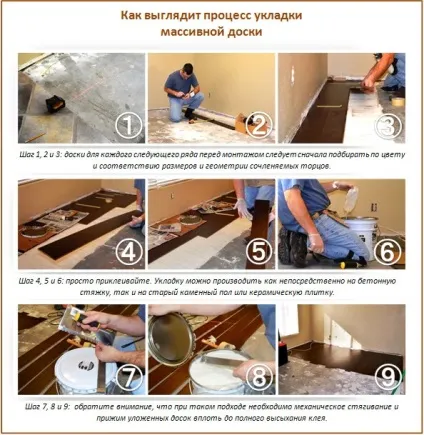 Как выглядит процесс укладки массивной доски

1

2

3

Шаг 1, 2 и 3: доски для каждого следующего ряда перед монтажом следует сначала подбирать по цвету и соответствию размеров и геометрии сочленяемых торцов.

4

5

6

Шаг 4, 5 и 6: просто приклеивайте. Укладку можно производить как непосредственно на бетонную стяжку, так и на старый каменный пол или керамическую плитку.

7

8

9

Шаг 7, 8 и 9: обратите внимание, что при таком подходе необходимо механическое стягивание и прижим уложенных досок вплоть до полного высыхания клея.