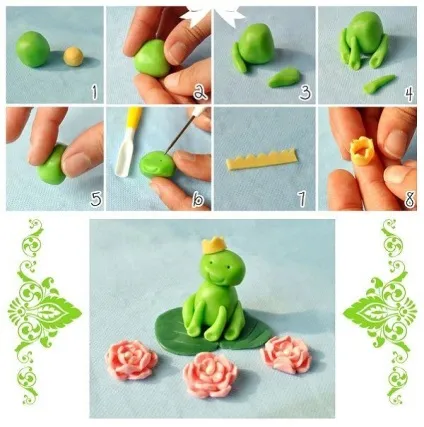 1
2
3
4
5
6
7
8