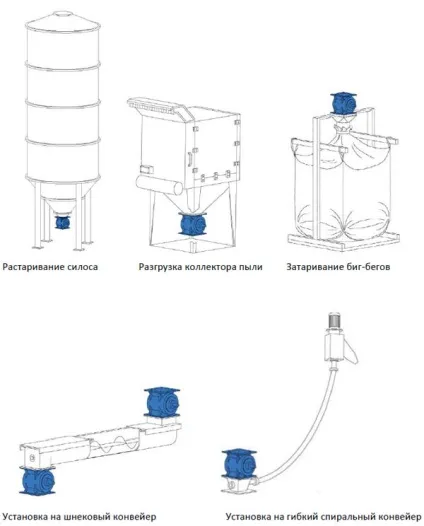 Растаривание силоса

Разгрузка коллектора пыли

Затаривание биг-бегов

Установка на шнековый конвейер

Установка на гибкий спиральный конвейер