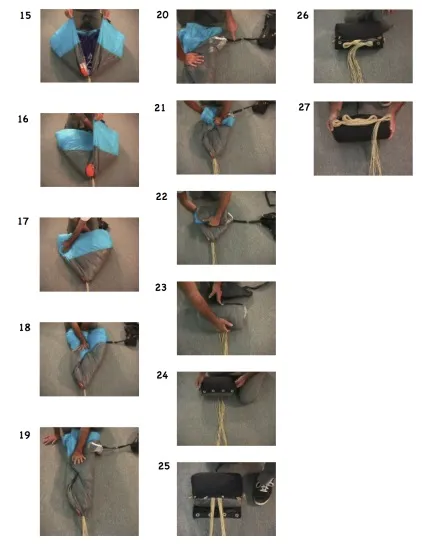 15

16

17

18

19

20

21

22

23

24

25

26

27