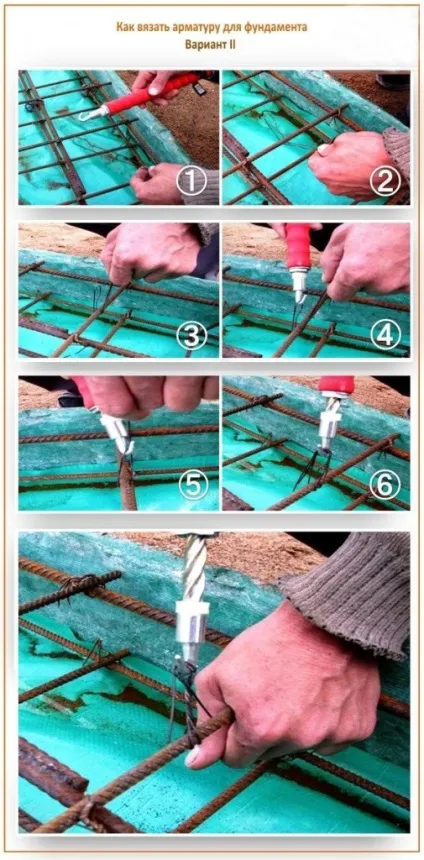 Как вязать арматуру для фундамента
Вариант II

①
②
③
④
⑤
⑥