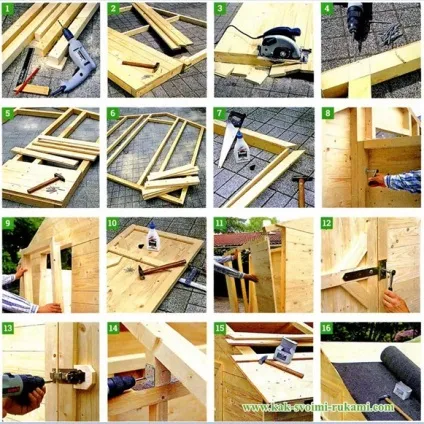 1
2
3
4
5
6
7
8
9
10
11
12
13
14
15
16
www.kak-svoimi-rukami.com