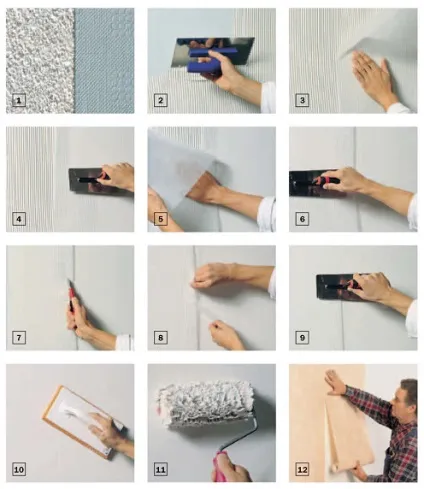 1
2
3
4
5
6
7
8
9
10
11
12