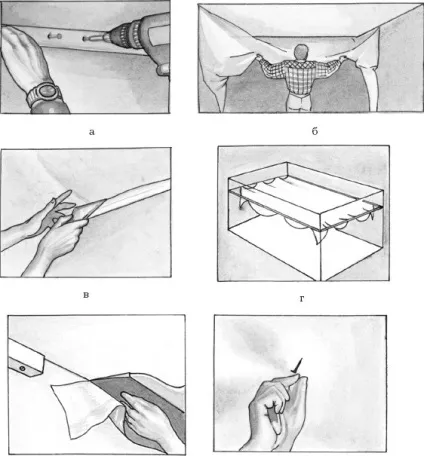 а

б

в

г