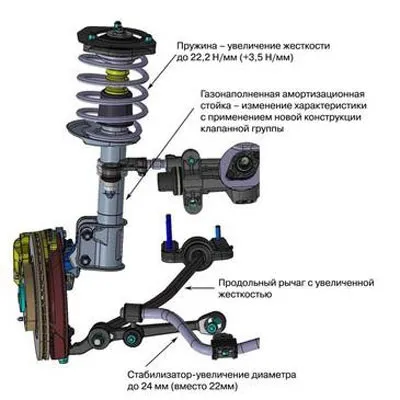 Пружина – увеличение жесткости до 22,2 Н/мм (+3,5 Н/мм)

Газонаполненная амортизационная стойка – изменение характеристики с применением новой конструкции клапанной группы

Продольный рычаг с увеличенной жесткостью

Стабилизатор-увеличение диаметра до 24 мм (вместо 22мм)