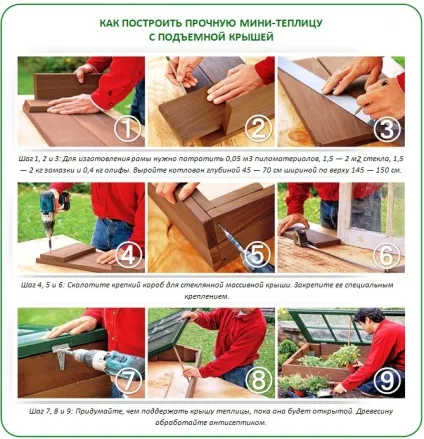 КАК ПОСТРОИТЬ ПРОЧНУЮ МИНИ-ТЕПЛИЦУ С ПОДЪЕМНОЙ КРЫШЕЙ

1

2

3

Шаг 1, 2 и 3: Для изготовления рамы нужно потратить 0,05 м3 пиломатериалов, 1,5 — 2 м2 стекла, 1,5 — 2 кг замазки и 0,4 кг олифы. Выройте котлован глубиной 45 — 70 см шириной по верху 145 — 150 см.

4

5

6

Шаг 4, 5 и 6: Сколотите крепкий короб для стеклянной массивной крыши. Закрепите ее специальным креплением.

7

8

9

Шаг 7, 8 и 9: Придумайте, чем поддержать крышу теплицы, пока она будет открытой. Древесину обработайте антисептиком.