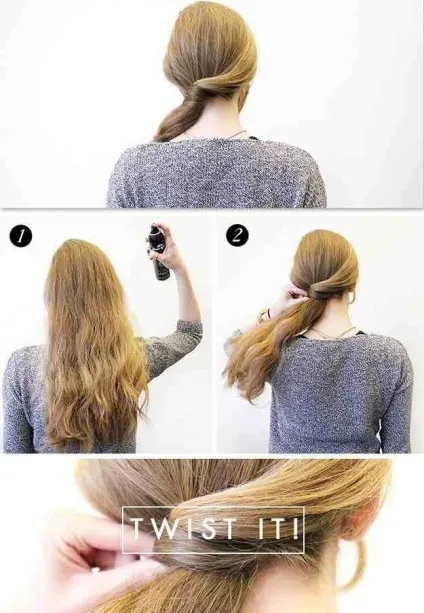 1

2

TWIST IT!