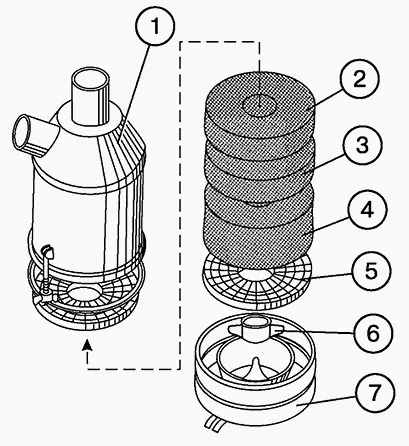 1
2
3
4
5
6
7