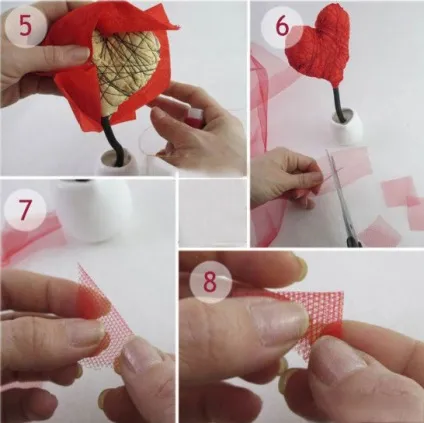 5

6

7

8