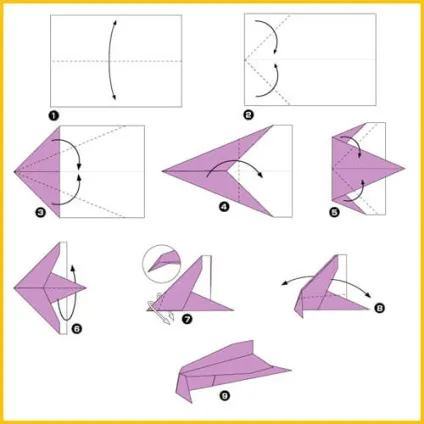 1
2
3
4
5
6
7
8
9