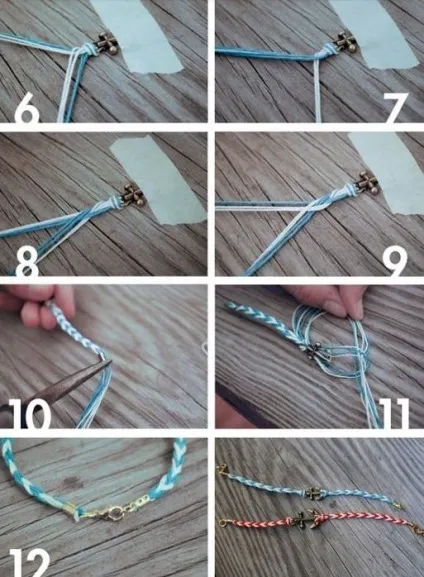 6
7
8
9
10
11
12