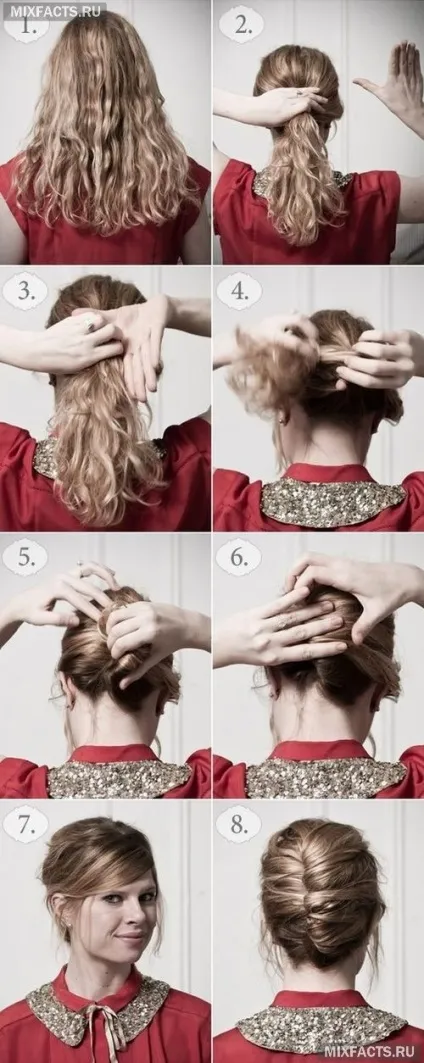 MIXFACTS.RU

1.

2.

3.

4.

5.

6.

7.

8.

MIXFACTS.RU