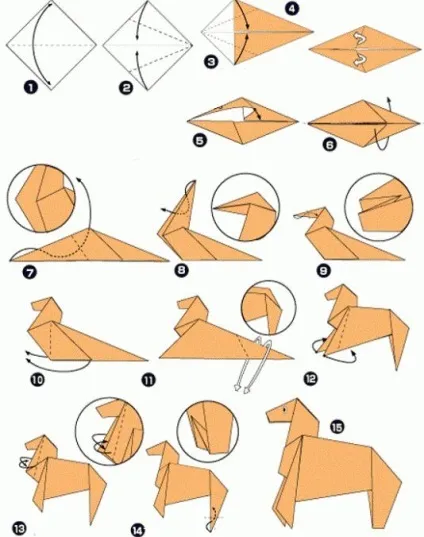 1
2
3
4
5
6
7
8
9
10
11
12
13
14
15