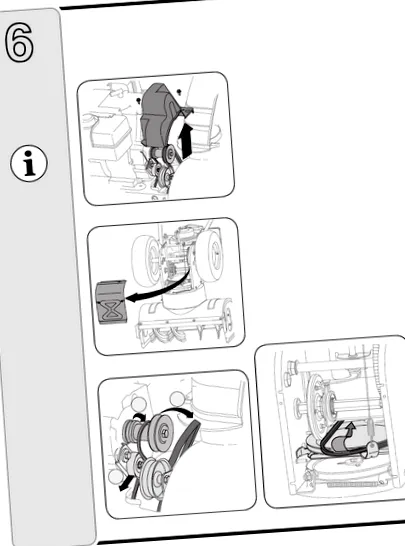 6

i