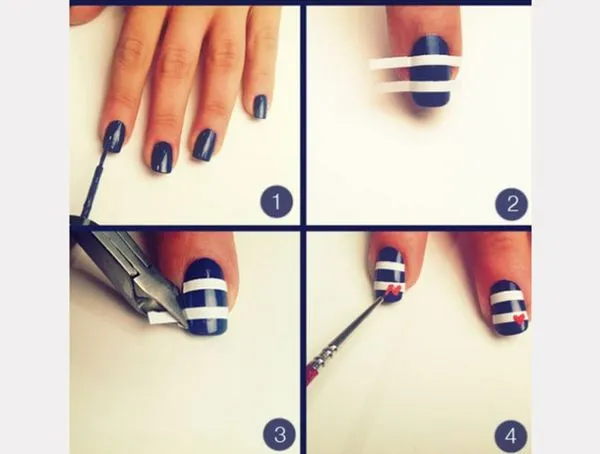 1

2

3

4